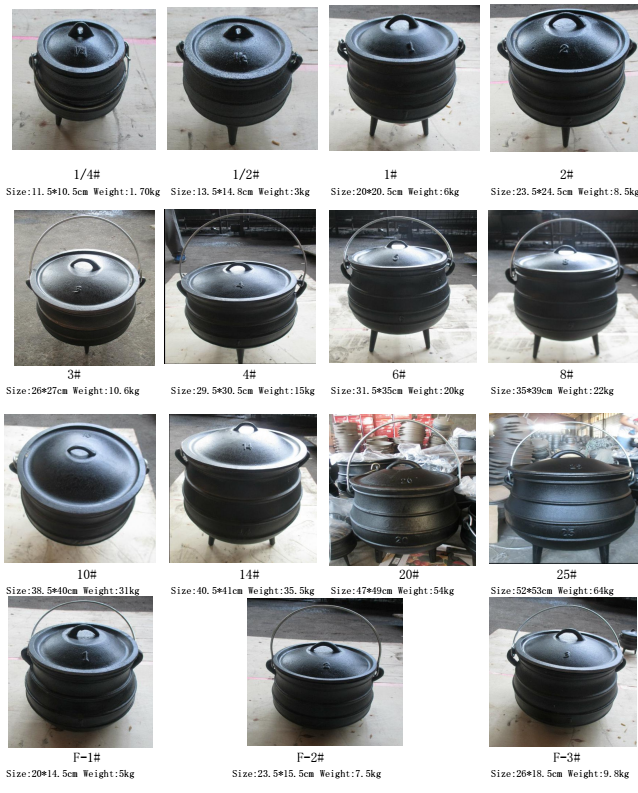 1/4#
Size:11.5*10.5cm Weight:1.70kg

1/2#
Size:13.5*14.8cm Weight:3kg

1#
Size:20*20.5cm Weight:6kg

2#
Size:23.5*24.5cm Weight:8.5kg

3#
Size:26*27cm Weight:10.6kg

4#
Size:29.5*30.5cm Weight:15kg

6#
Size:31.5*35cm Weight:20kg

8#
Size:35*39cm Weight:22kg

10#
Size:38.5*40cm Weight:31kg

14#
Size:40.5*41cm Weight:35.5kg

20#
Size:47*49cm Weight:54kg

25#
Size:52*53cm Weight:64kg

F-1#
Size:20*14.5cm Weight:5kg

F-2#
Size:23.5*15.5cm Weight:7.5kg

F-3#
Size:26*18.5cm Weight:9.8kg